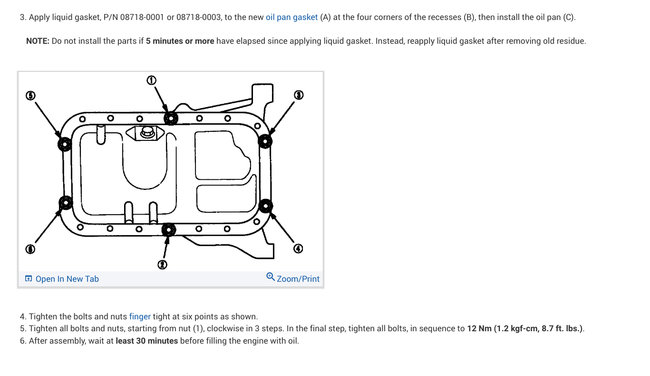 3. Apply liquid gasket, P/N 08718-0001 or 08718-0003, to the new oil pan gasket (A) at the four corners of the recesses (B), then install the oil pan (C).

NOTE: Do not install the parts if 5 minutes or more have elapsed since applying liquid gasket. Instead, reapply liquid gasket after removing old residue.

①
⑤
③
⑥
④
②

Open In New Tab
Zoom/Print

4. Tighten the bolts and nuts finger tight at six points as shown.
5. Tighten all bolts and nuts, starting from nut (1), clockwise in 3 steps. In the final step, tighten all bolts, in sequence to 12 Nm (1.2 kgf-cm, 8.7 ft. lbs.).
6. After assembly, wait at least 30 minutes before filling the engine with oil.