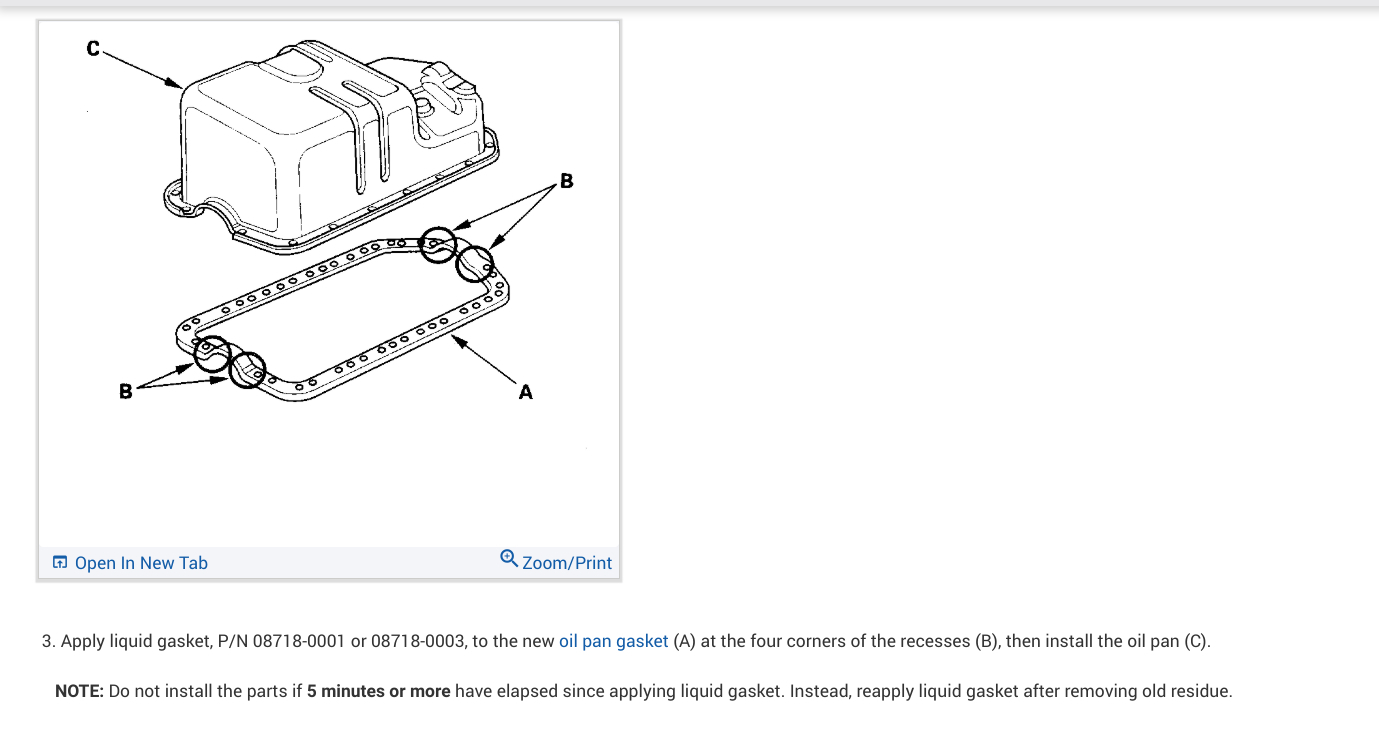 C

B

B

A

Open In New Tab

Zoom/Print

3. Apply liquid gasket, P/N 08718-0001 or 08718-0003, to the new oil pan gasket (A) at the four corners of the recesses (B), then install the oil pan (C).

NOTE: Do not install the parts if 5 minutes or more have elapsed since applying liquid gasket. Instead, reapply liquid gasket after removing old residue.