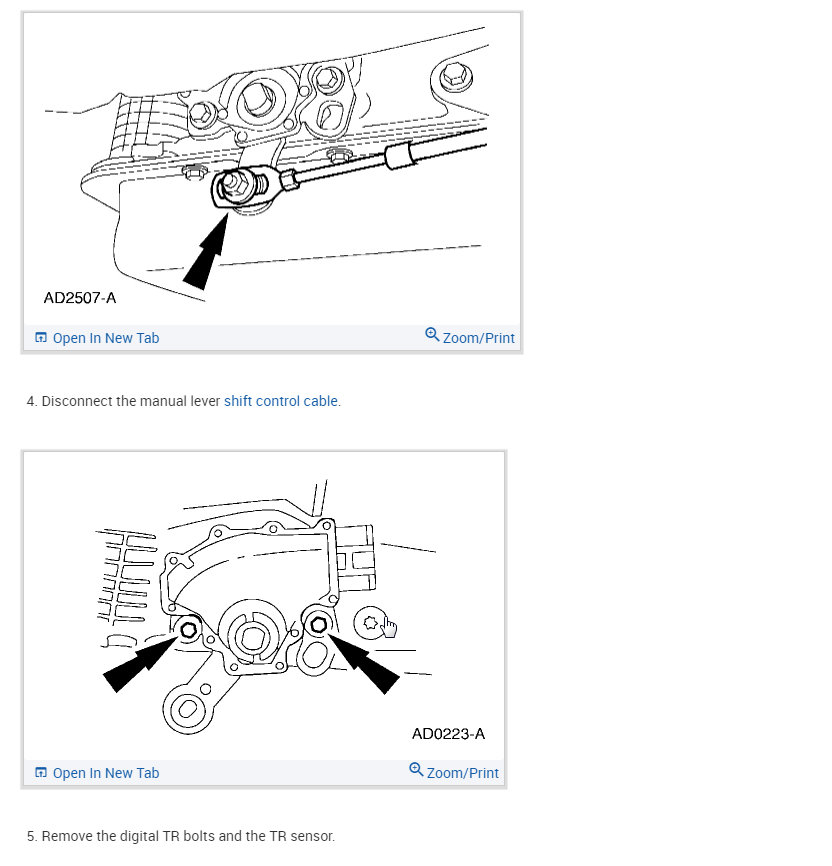 AD2507-A

Open In New Tab

Zoom/Print

4. Disconnect the manual lever shift control cable.

AD0223-A

Open In New Tab

Zoom/Print

5. Remove the digital TR bolts and the TR sensor.