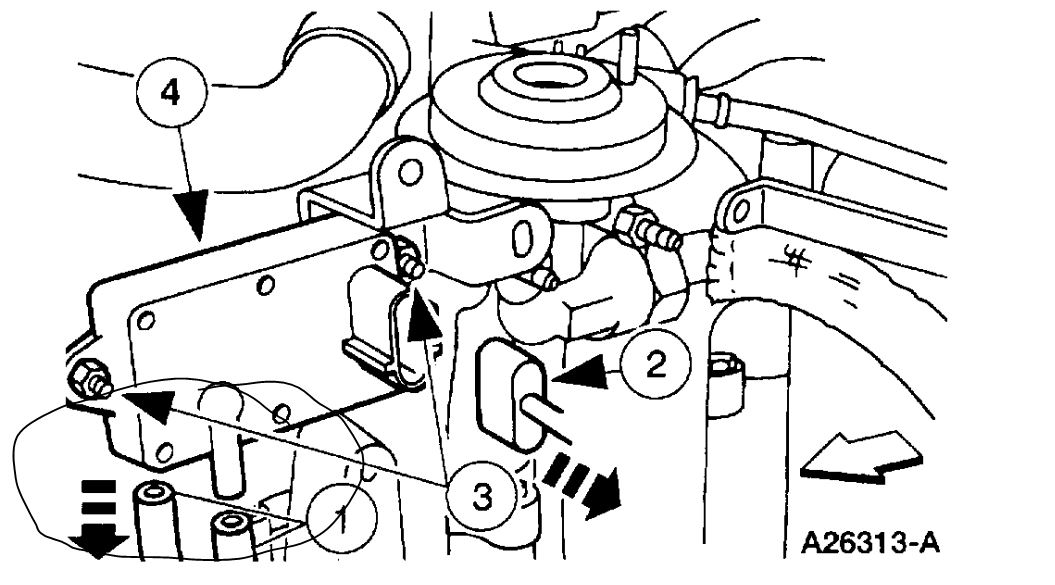 4
2
3
1
A26313-A