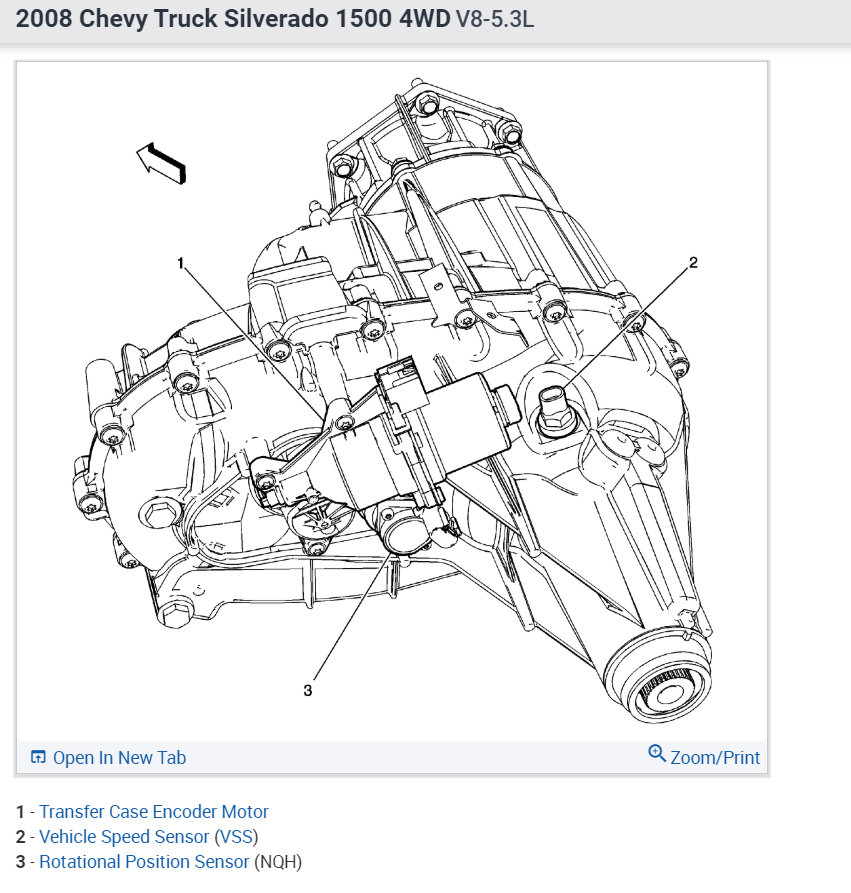 2008 Chevy Truck Silverado 1500 4WD V8-5.3L

1

2

3

Open In New Tab

Zoom/Print

1 - Transfer Case Encoder Motor
2 - Vehicle Speed Sensor (VSS)
3 - Rotational Position Sensor (NQH)