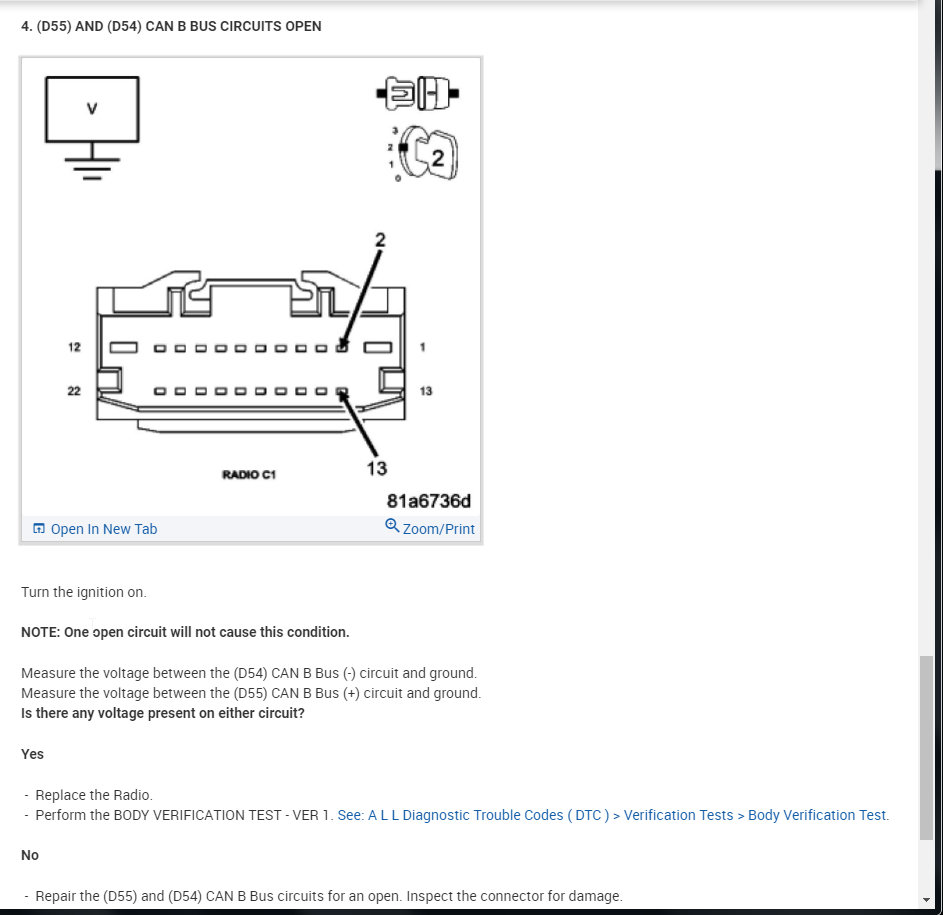 4. (D55) AND (D54) CAN B BUS CIRCUITS OPEN

V

3
2
1
0
2

2

12
1
22
13

RADIO C1
13

81a6736d

Open In New Tab
Zoom/Print

Turn the ignition on.

NOTE: One open circuit will not cause this condition.

Measure the voltage between the (D54) CAN B Bus (-) circuit and ground.
Measure the voltage between the (D55) CAN B Bus (+) circuit and ground.
Is there any voltage present on either circuit?

Yes

- Replace the Radio.
- Perform the BODY VERIFICATION TEST - VER 1. See: A L L Diagnostic Trouble Codes ( DTC ) > Verification Tests > Body Verification Test.

No

- Repair the (D55) and (D54) CAN B Bus circuits for an open. Inspect the connector for damage.