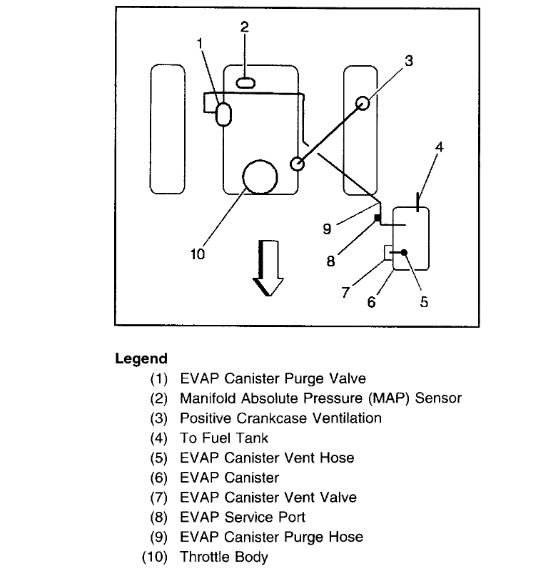 2
1
3
4
9
8
10
7
6
5

Legend
(1) EVAP Canister Purge Valve
(2) Manifold Absolute Pressure (MAP) Sensor
(3) Positive Crankcase Ventilation
(4) To Fuel Tank
(5) EVAP Canister Vent Hose
(6) EVAP Canister
(7) EVAP Canister Vent Valve
(8) EVAP Service Port
(9) EVAP Canister Purge Hose
(10) Throttle Body