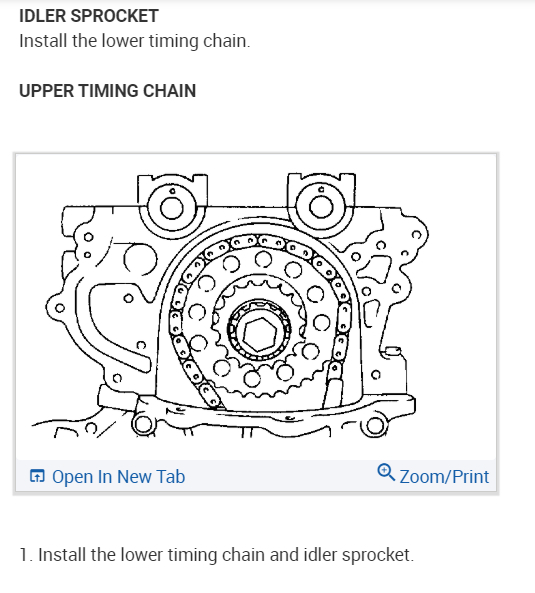 IDLER SPROCKET
Install the lower timing chain.

UPPER TIMING CHAIN

Open In New Tab
Zoom/Print

1. Install the lower timing chain and idler sprocket.