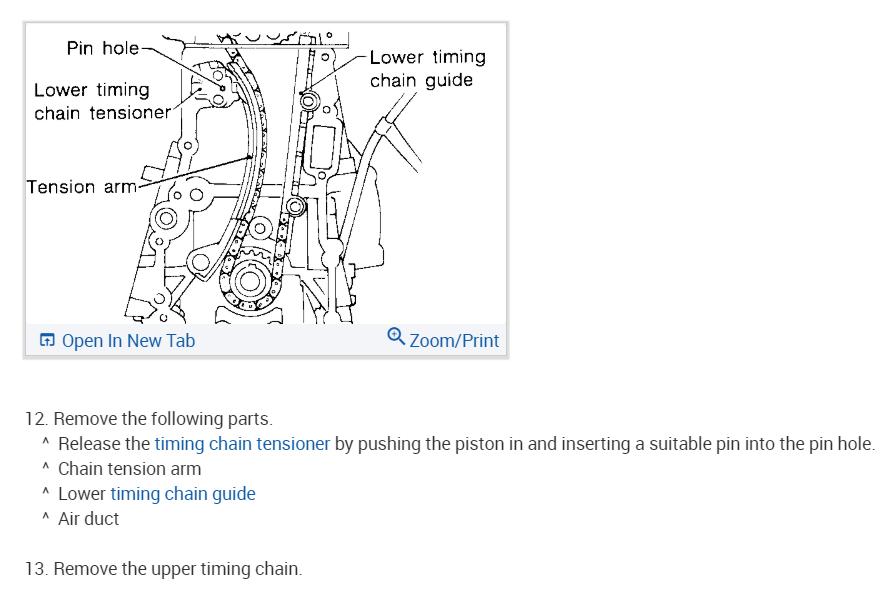 Pin hole
Lower timing chain tensioner
Tension arm
Lower timing chain guide

Open In New Tab
Zoom/Print

12. Remove the following parts.
^ Release the timing chain tensioner by pushing the piston in and inserting a suitable pin into the pin hole.
^ Chain tension arm
^ Lower timing chain guide
^ Air duct

13. Remove the upper timing chain.