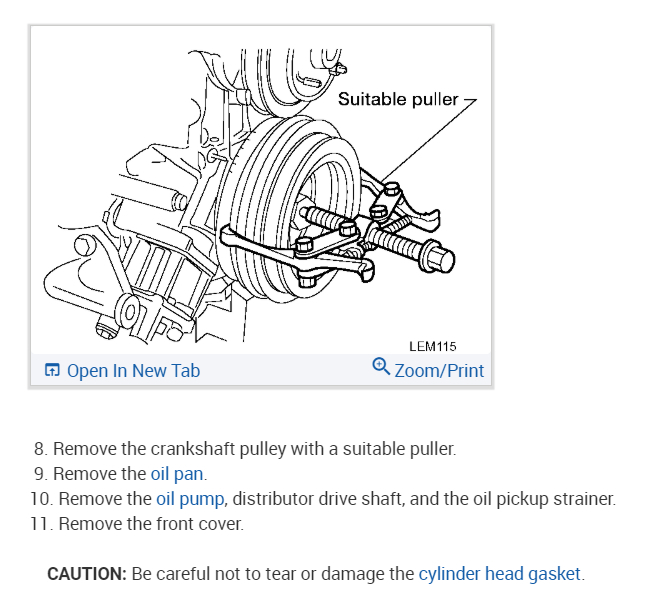 Suitable puller

LEM115

Open In New Tab

Zoom/Print

8. Remove the crankshaft pulley with a suitable puller.
9. Remove the oil pan.
10. Remove the oil pump, distributor drive shaft, and the oil pickup strainer.
11. Remove the front cover.

CAUTION: Be careful not to tear or damage the cylinder head gasket.