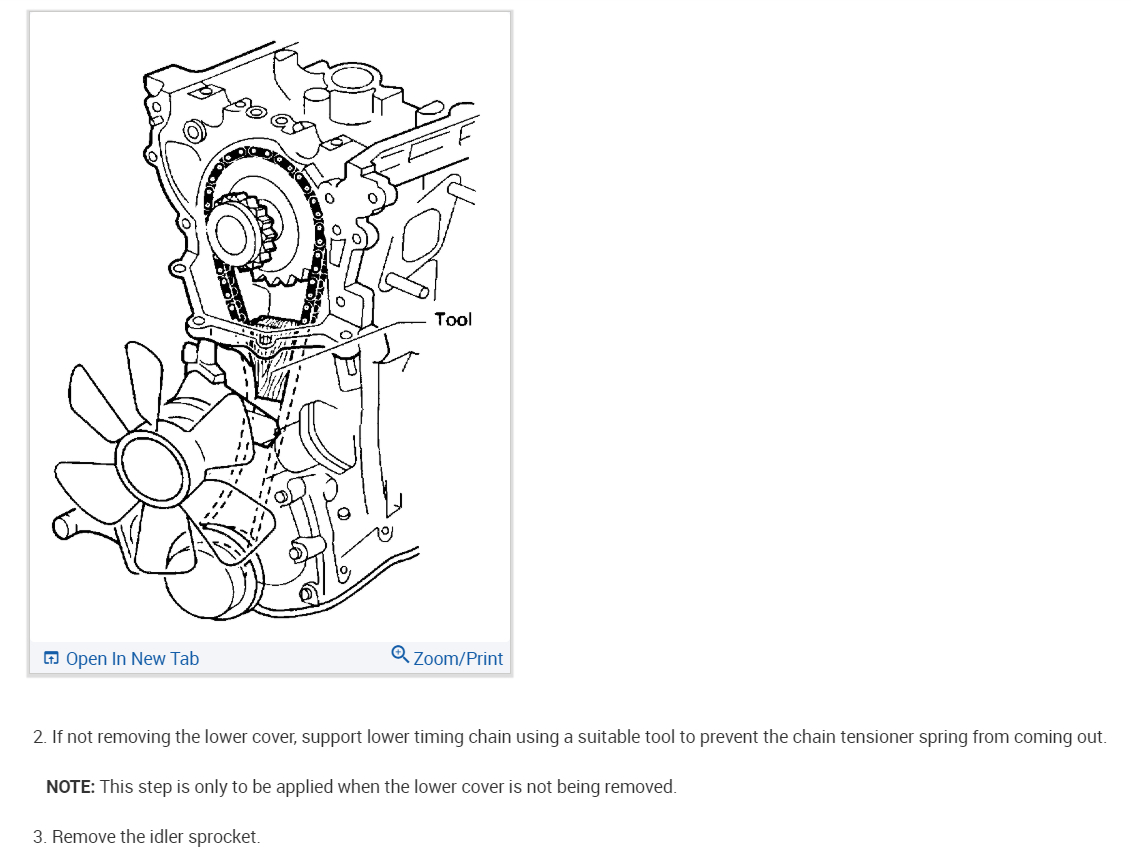 Tool

Open In New Tab
Zoom/Print

2. If not removing the lower cover, support lower timing chain using a suitable tool to prevent the chain tensioner spring from coming out.

NOTE: This step is only to be applied when the lower cover is not being removed.

3. Remove the idler sprocket.