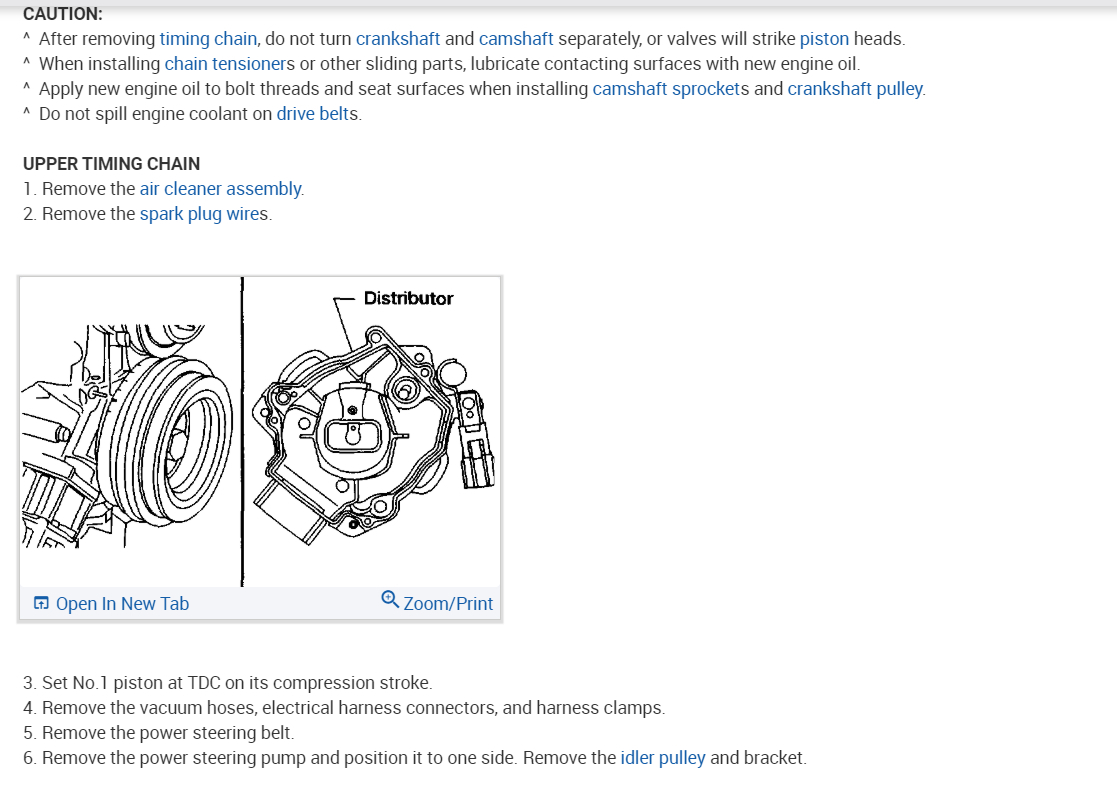 CAUTION:
^ After removing timing chain, do not turn crankshaft and camshaft separately, or valves will strike piston heads.
^ When installing chain tensioners or other sliding parts, lubricate contacting surfaces with new engine oil.
^ Apply new engine oil to bolt threads and seat surfaces when installing camshaft sprockets and crankshaft pulley.
^ Do not spill engine coolant on drive belts.

UPPER TIMING CHAIN
1. Remove the air cleaner assembly.
2. Remove the spark plug wires.

Distributor

Open In New Tab
Zoom/Print

3. Set No.1 piston at TDC on its compression stroke.
4. Remove the vacuum hoses, electrical harness connectors, and harness clamps.
5. Remove the power steering belt.
6. Remove the power steering pump and position it to one side. Remove the idler pulley and bracket.