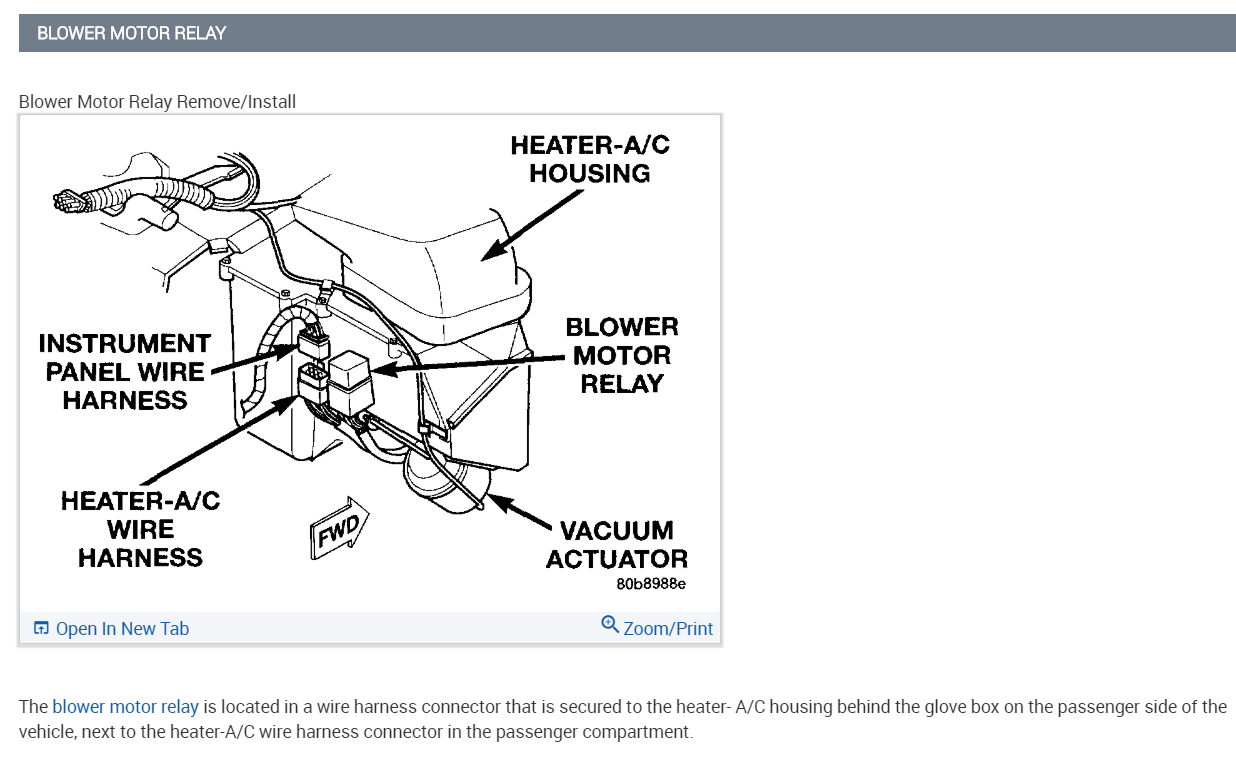 BLOWER MOTOR RELAY

Blower Motor Relay Remove/Install

HEATER-A/C HOUSING

INSTRUMENT PANEL WIRE HARNESS

BLOWER MOTOR RELAY

HEATER-A/C WIRE HARNESS

FWD

VACUUM ACTUATOR

80b8988e

Open In New Tab

Zoom/Print

The blower motor relay is located in a wire harness connector that is secured to the heater- A/C housing behind the glove box on the passenger side of the vehicle, next to the heater-A/C wire harness connector in the passenger compartment.