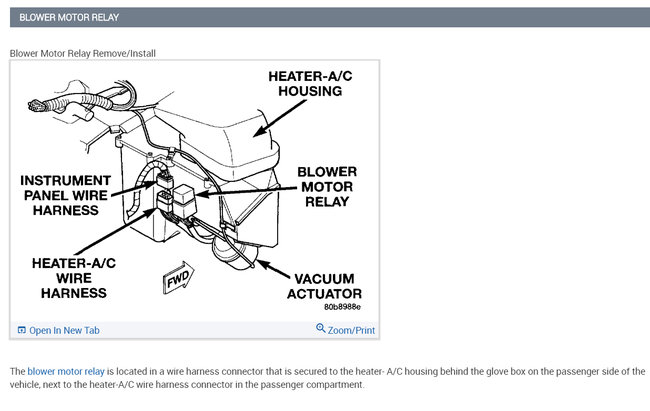 BLOWER MOTOR RELAY

Blower Motor Relay Remove/Install

HEATER-A/C HOUSING

INSTRUMENT PANEL WIRE HARNESS

BLOWER MOTOR RELAY

HEATER-A/C WIRE HARNESS

FWD

VACUUM ACTUATOR

80b8988e

Open In New Tab

Zoom/Print

The blower motor relay is located in a wire harness connector that is secured to the heater- A/C housing behind the glove box on the passenger side of the vehicle, next to the heater-A/C wire harness connector in the passenger compartment.