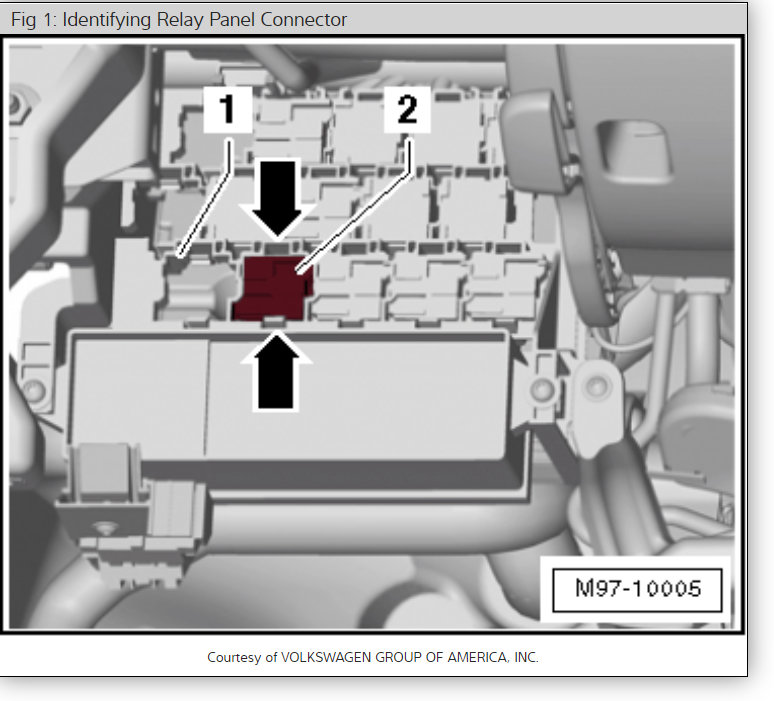 Fig 1: Identifying Relay Panel Connector

1

2

M97-10005

Courtesy of VOLKSWAGEN GROUP OF AMERICA, INC.