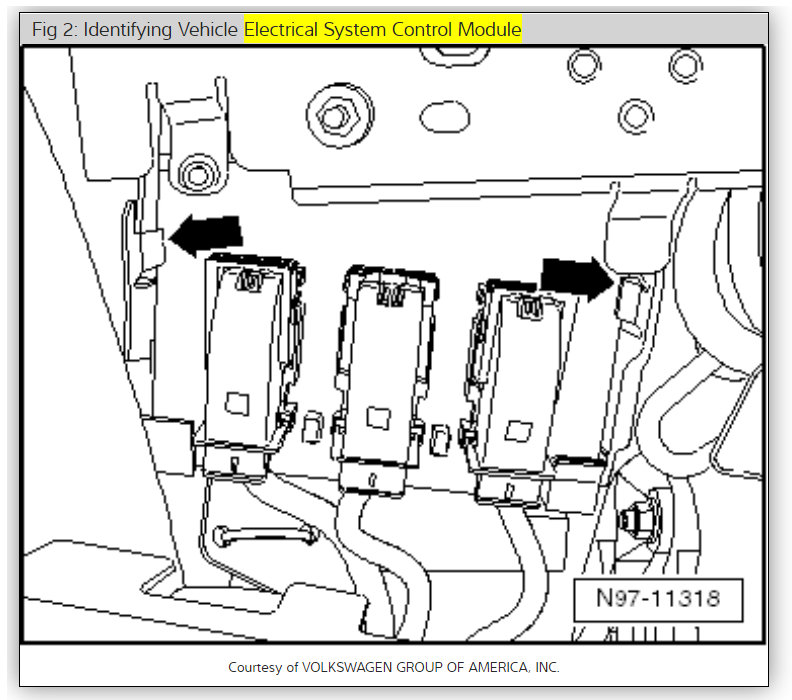 Fig 2: Identifying Vehicle Electrical System Control Module

N97-11318

Courtesy of VOLKSWAGEN GROUP OF AMERICA, INC.