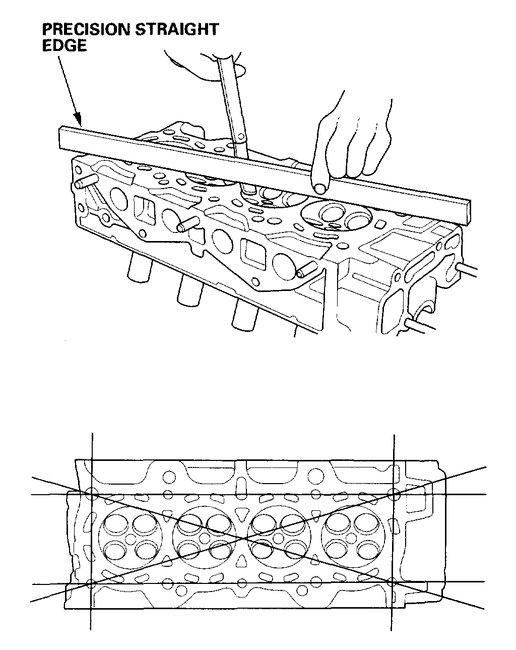 PRECISION STRAIGHT EDGE