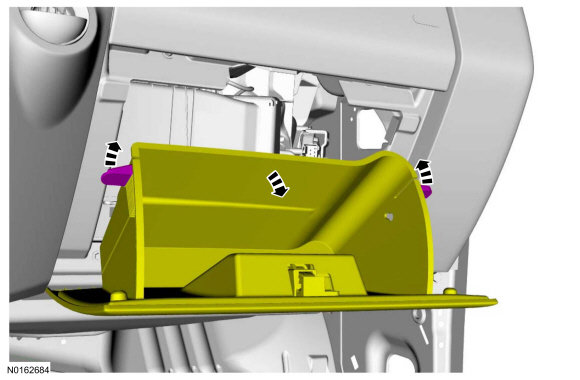 N0162684