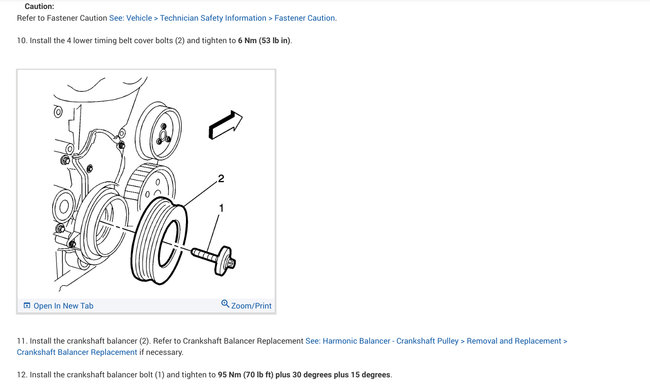 Caution:
Refer to Fastener Caution See: Vehicle > Technician Safety Information > Fastener Caution.

10. Install the 4 lower timing belt cover bolts (2) and tighten to 6 Nm (53 lb in).

2

1

Open In New Tab

Zoom/Print

11. Install the crankshaft balancer (2). Refer to Crankshaft Balancer Replacement See: Harmonic Balancer - Crankshaft Pulley > Removal and Replacement > Crankshaft Balancer Replacement if necessary.

12. Install the crankshaft balancer bolt (1) and tighten to 95 Nm (70 lb ft) plus 30 degrees plus 15 degrees.