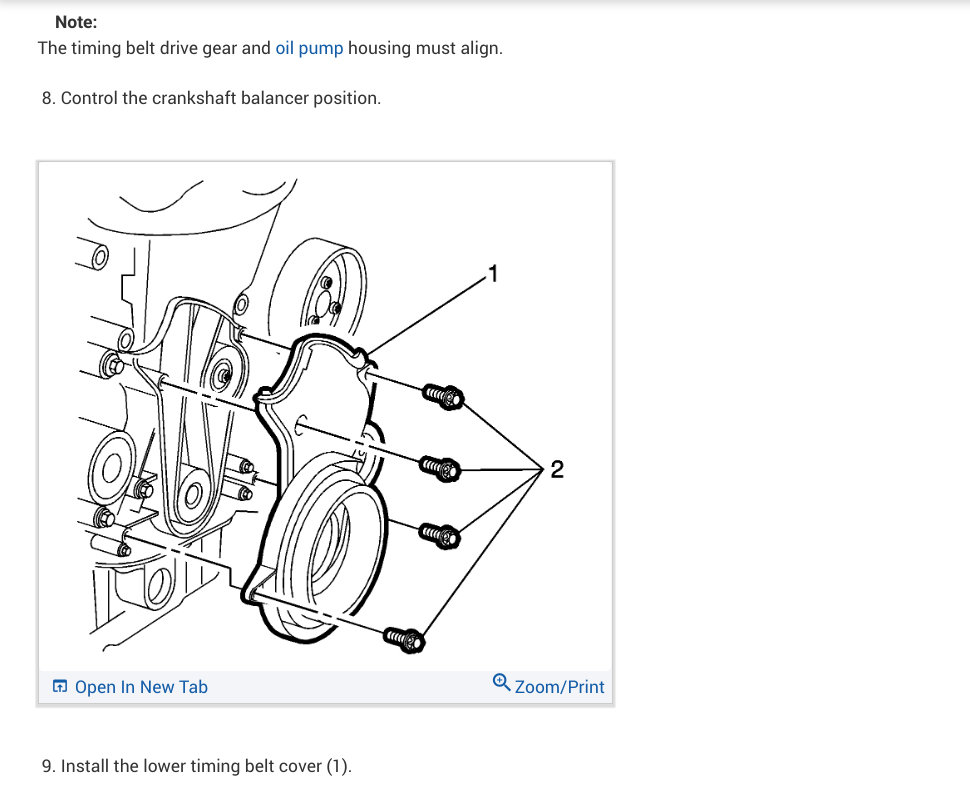 Note:
The timing belt drive gear and oil pump housing must align.

8. Control the crankshaft balancer position.

1

2

Open In New Tab

Zoom/Print

9. Install the lower timing belt cover (1).