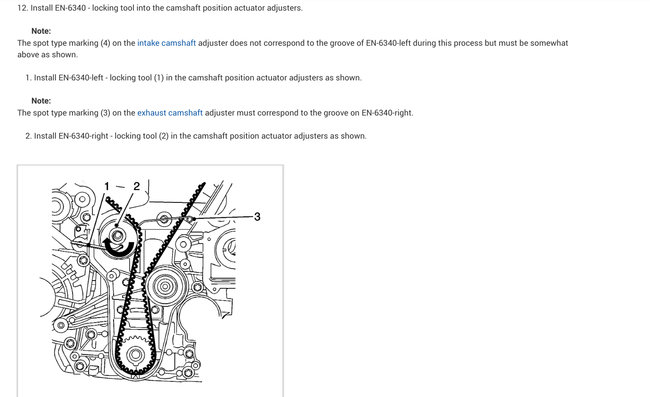 12. Install EN-6340 - locking tool into the camshaft position actuator adjusters.

Note:
The spot type marking (4) on the intake camshaft adjuster does not correspond to the groove of EN-6340-left during this process but must be somewhat above as shown.

1. Install EN-6340-left - locking tool (1) in the camshaft position actuator adjusters as shown.

Note:
The spot type marking (3) on the exhaust camshaft adjuster must correspond to the groove on EN-6340-right.

2. Install EN-6340-right - locking tool (2) in the camshaft position actuator adjusters as shown.

1
2
3