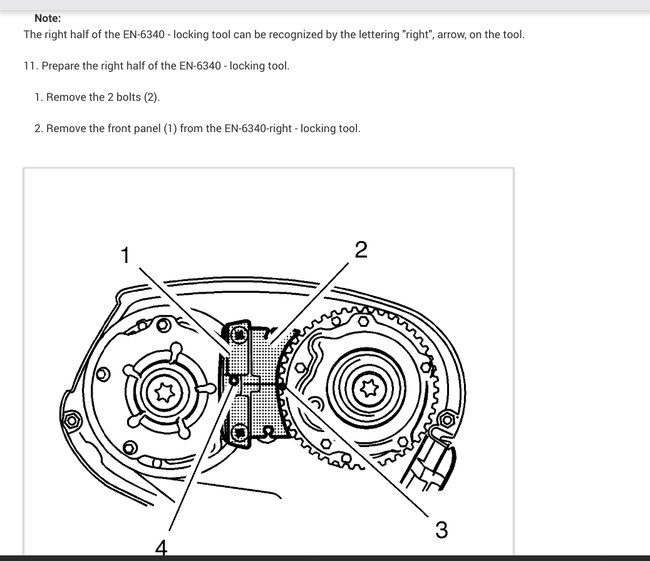 Note:

The right half of the EN-6340 - locking tool can be recognized by the lettering "right", arrow, on the tool.

11. Prepare the right half of the EN-6340 - locking tool.

1. Remove the 2 bolts (2).

2. Remove the front panel (1) from the EN-6340-right - locking tool.

1

2

3

4