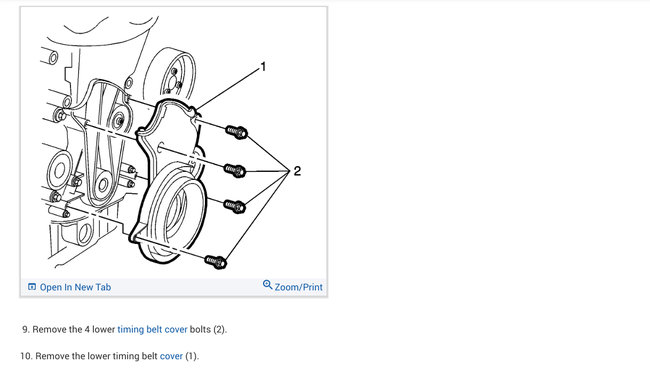 1

2

Open In New Tab

Zoom/Print

9. Remove the 4 lower timing belt cover bolts (2).

10. Remove the lower timing belt cover (1).