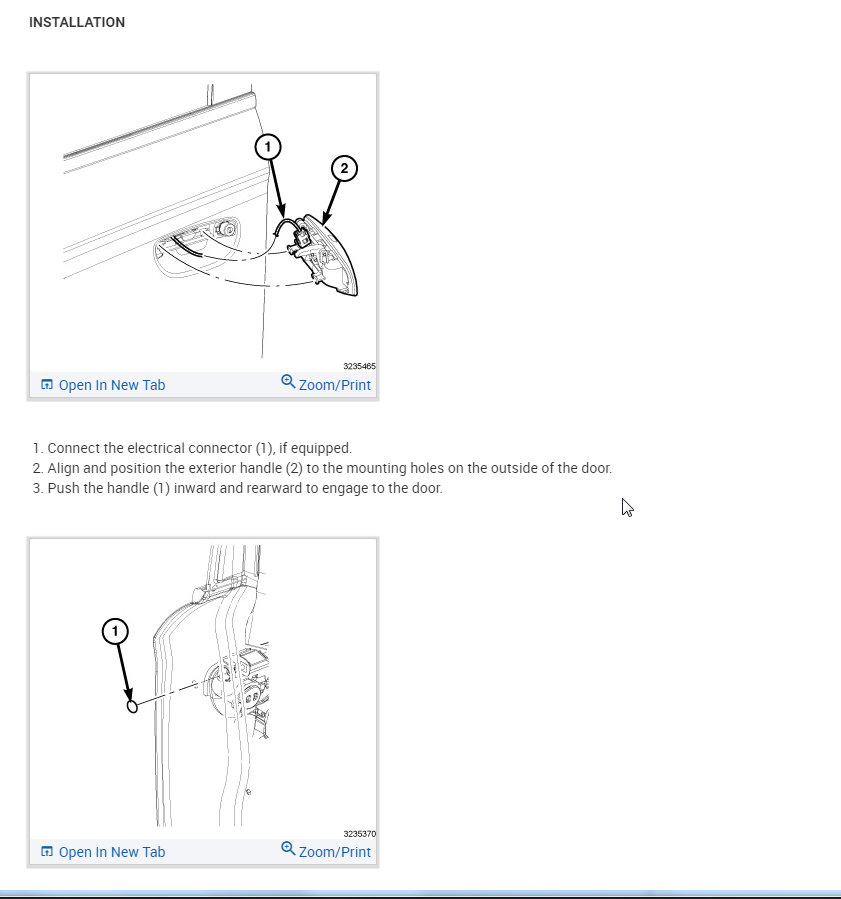 INSTALLATION

1

2

3235465

Open In New Tab

Zoom/Print

1. Connect the electrical connector (1), if equipped.
2. Align and position the exterior handle (2) to the mounting holes on the outside of the door.
3. Push the handle (1) inward and rearward to engage to the door.

1

3235370

Open In New Tab

Zoom/Print