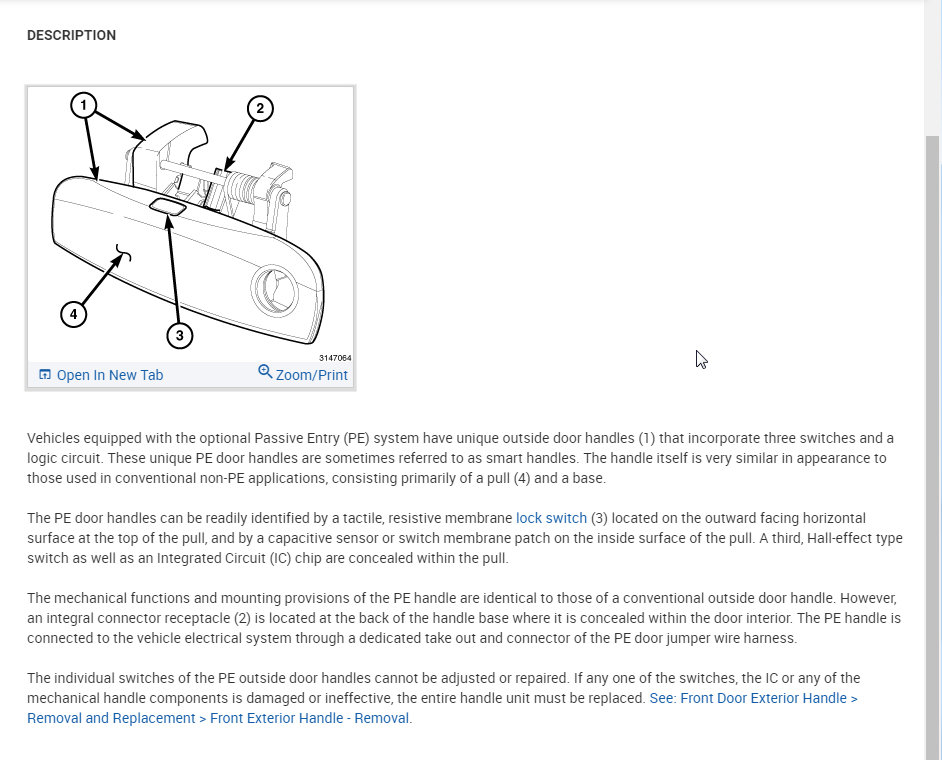 DESCRIPTION

1
2
4
3
3147064

Open In New Tab
Zoom/Print

Vehicles equipped with the optional Passive Entry (PE) system have unique outside door handles (1) that incorporate three switches and a logic circuit. These unique PE door handles are sometimes referred to as smart handles. The handle itself is very similar in appearance to those used in conventional non-PE applications, consisting primarily of a pull (4) and a base.

The PE door handles can be readily identified by a tactile, resistive membrane lock switch (3) located on the outward facing horizontal surface at the top of the pull, and by a capacitive sensor or switch membrane patch on the inside surface of the pull. A third, Hall-effect type switch as well as an Integrated Circuit (IC) chip are concealed within the pull.

The mechanical functions and mounting provisions of the PE handle are identical to those of a conventional outside door handle. However, an integral connector receptacle (2) is located at the back of the handle base where it is concealed within the door interior. The PE handle is connected to the vehicle electrical system through a dedicated take out and connector of the PE door jumper wire harness.

The individual switches of the PE outside door handles cannot be adjusted or repaired. If any one of the switches, the IC or any of the mechanical handle components is damaged or ineffective, the entire handle unit must be replaced. See: Front Door Exterior Handle > Removal and Replacement > Front Exterior Handle - Removal.