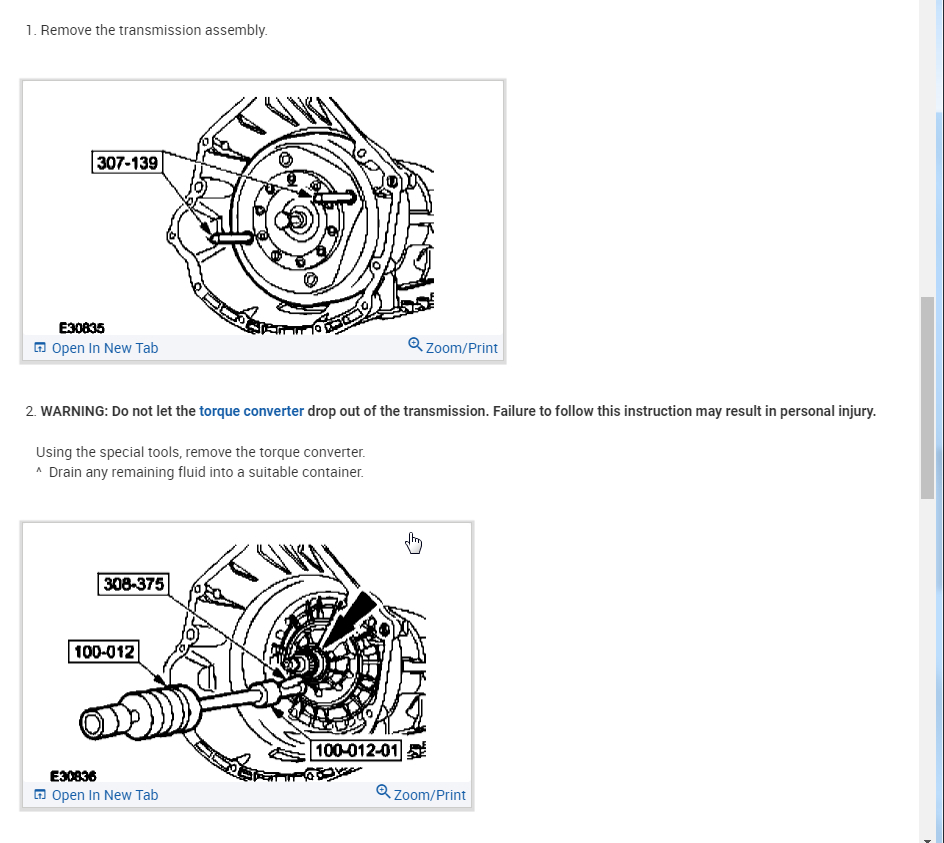 1. Remove the transmission assembly.

307-139

E30835

Open In New Tab

Zoom/Print

2. WARNING: Do not let the torque converter drop out of the transmission. Failure to follow this instruction may result in personal injury.

Using the special tools, remove the torque converter.

^ Drain any remaining fluid into a suitable container.

308-375

100-012

100-012-01

E30836

Open In New Tab

Zoom/Print