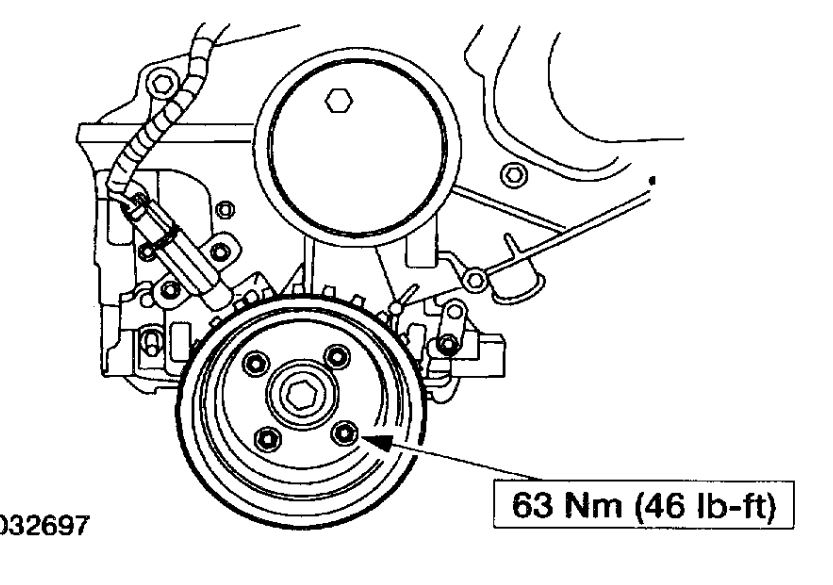 63 Nm (46 lb-ft)

032697