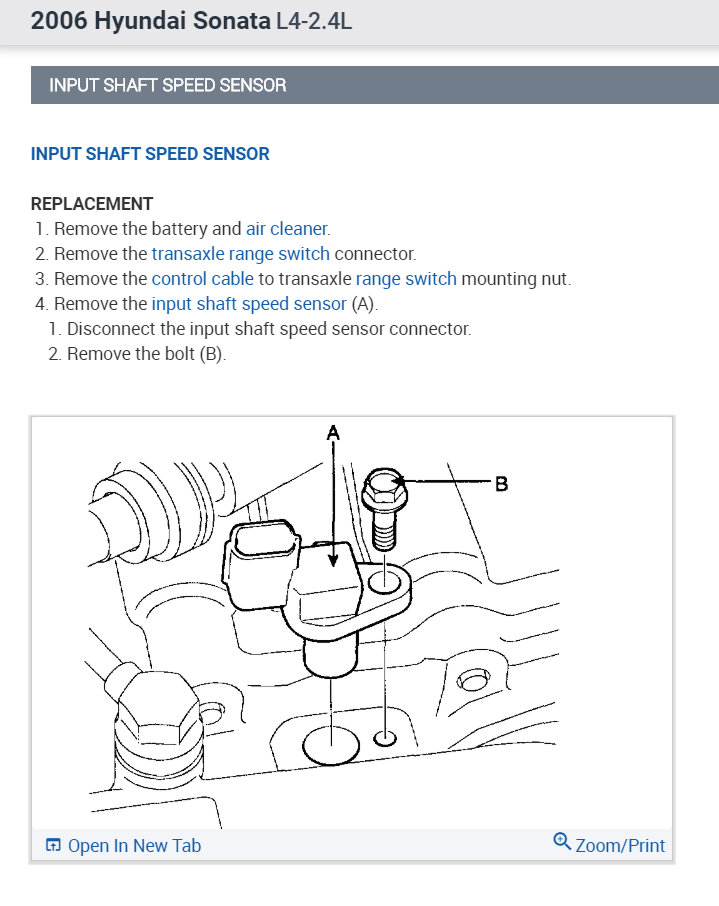 2006 Hyundai Sonata L4-2.4L

INPUT SHAFT SPEED SENSOR

INPUT SHAFT SPEED SENSOR

REPLACEMENT
1. Remove the battery and air cleaner.
2. Remove the transaxle range switch connector.
3. Remove the control cable to transaxle range switch mounting nut.
4. Remove the input shaft speed sensor (A).
1. Disconnect the input shaft speed sensor connector.
2. Remove the bolt (B).

A
B

Open In New Tab
Zoom/Print