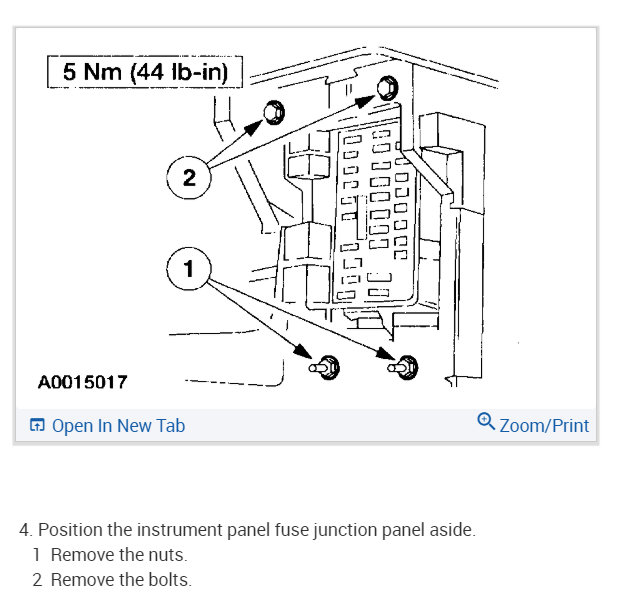 5 Nm (44 lb-in)

2

1

A0015017

Open In New Tab

Zoom/Print

4. Position the instrument panel fuse junction panel aside.

1 Remove the nuts.

2 Remove the bolts.