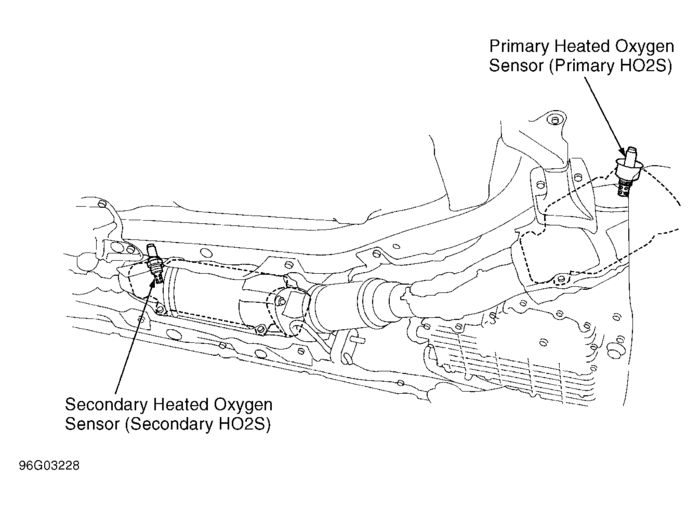 Primary Heated Oxygen Sensor (Primary HO2S)

Secondary Heated Oxygen Sensor (Secondary HO2S)

96G03228