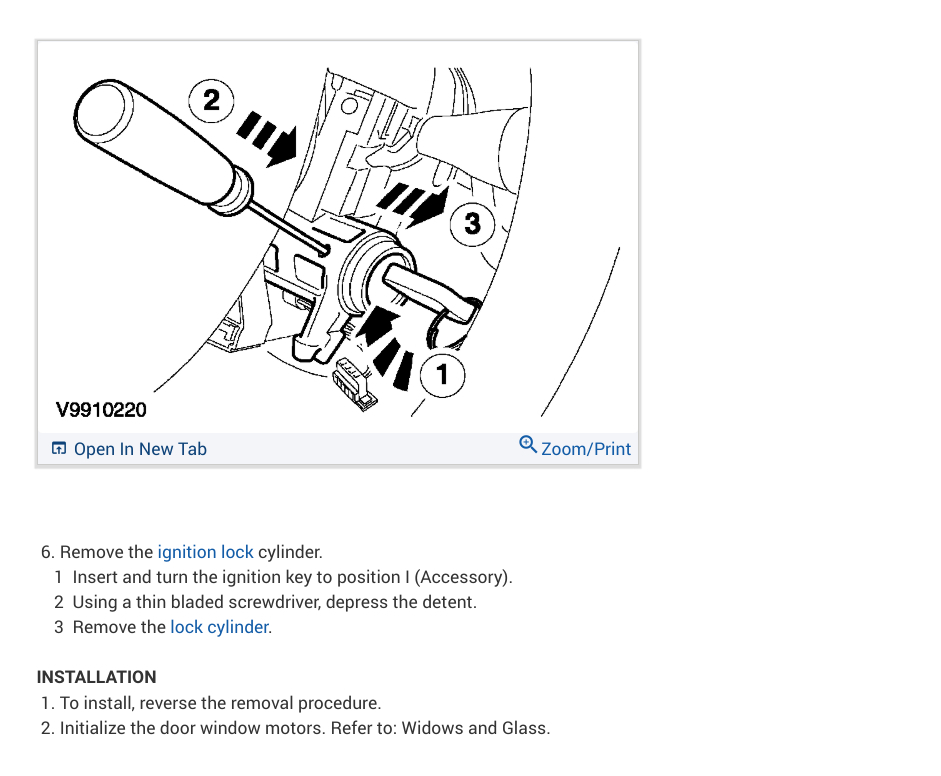 2

3

1

V9910220

Open In New Tab

Zoom/Print

6. Remove the ignition lock cylinder.
1 Insert and turn the ignition key to position I (Accessory).
2 Using a thin bladed screwdriver, depress the detent.
3 Remove the lock cylinder.

INSTALLATION
1. To install, reverse the removal procedure.
2. Initialize the door window motors. Refer to: Widows and Glass.