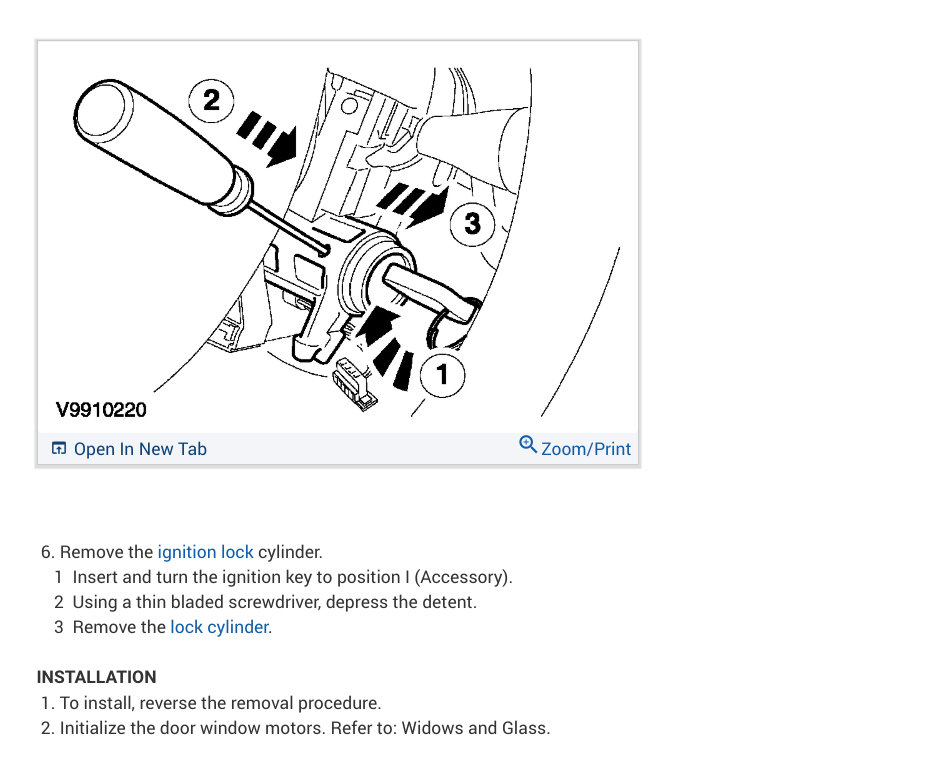 2
3
1
V9910220
Open In New Tab
Zoom/Print

6. Remove the ignition lock cylinder.
1 Insert and turn the ignition key to position I (Accessory).
2 Using a thin bladed screwdriver, depress the detent.
3 Remove the lock cylinder.

INSTALLATION
1. To install, reverse the removal procedure.
2. Initialize the door window motors. Refer to: Widows and Glass.