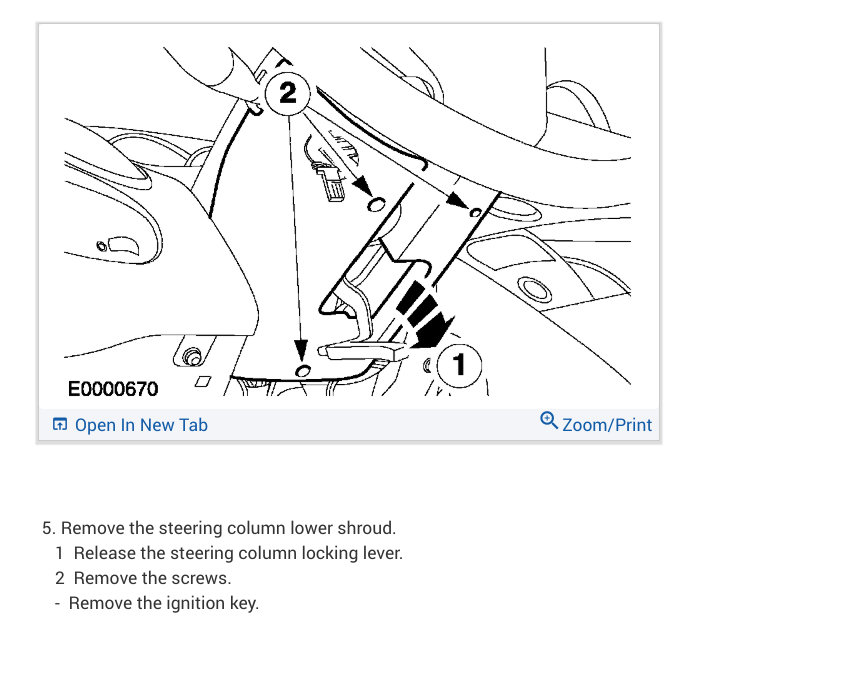 2

1

E0000670

Open In New Tab

Zoom/Print

5. Remove the steering column lower shroud.
1 Release the steering column locking lever.
2 Remove the screws.
- Remove the ignition key.