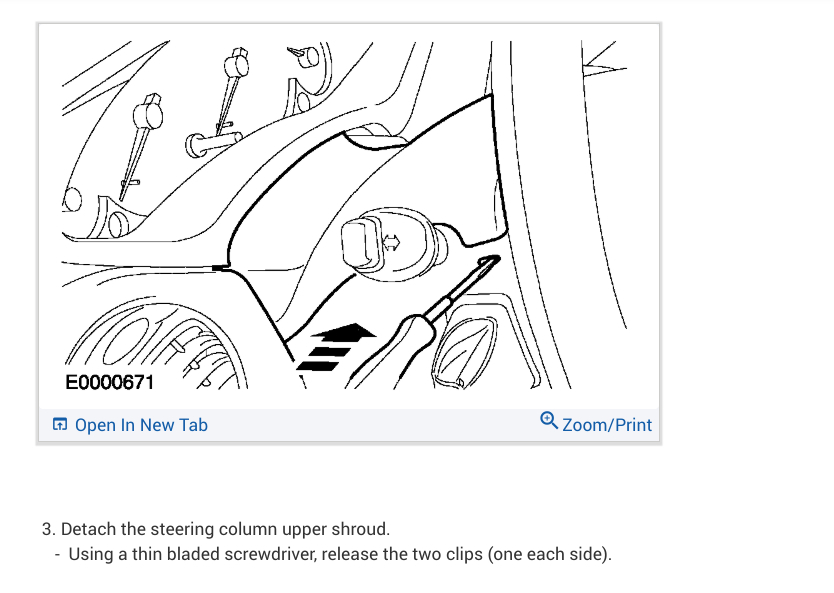 E0000671

Open In New Tab

Zoom/Print

3. Detach the steering column upper shroud.
- Using a thin bladed screwdriver, release the two clips (one each side).