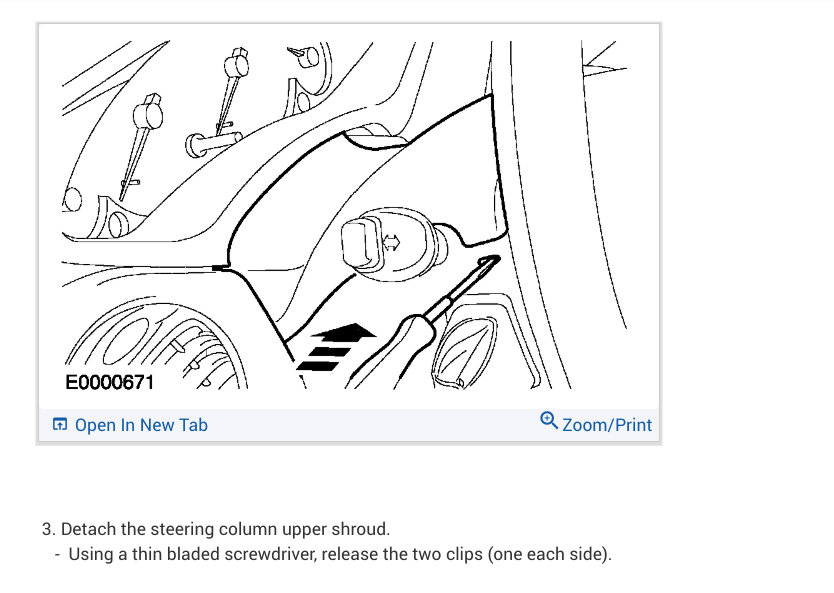 E0000671

Open In New Tab

Zoom/Print

3. Detach the steering column upper shroud.
- Using a thin bladed screwdriver, release the two clips (one each side).