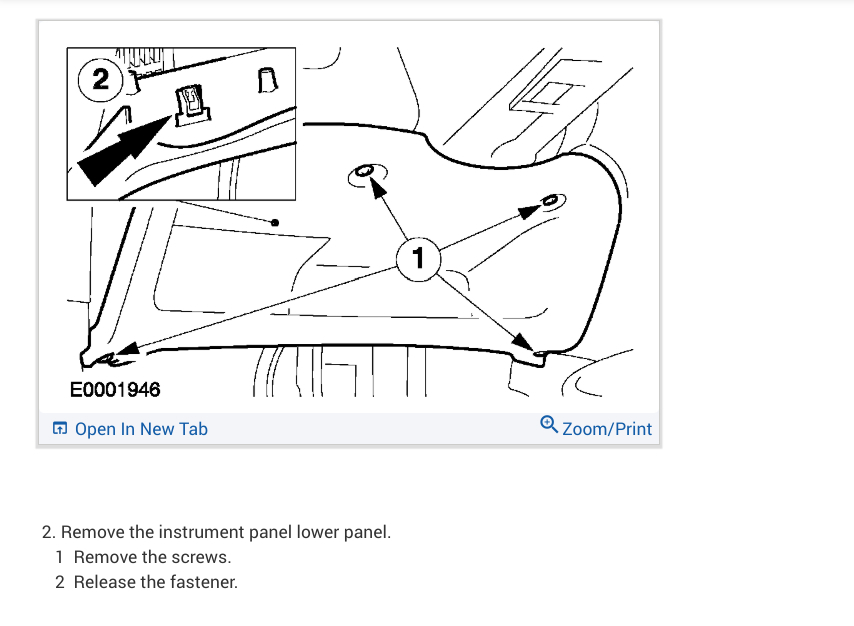 2

1

E0001946

Open In New Tab

Zoom/Print

2. Remove the instrument panel lower panel.

1 Remove the screws.

2 Release the fastener.