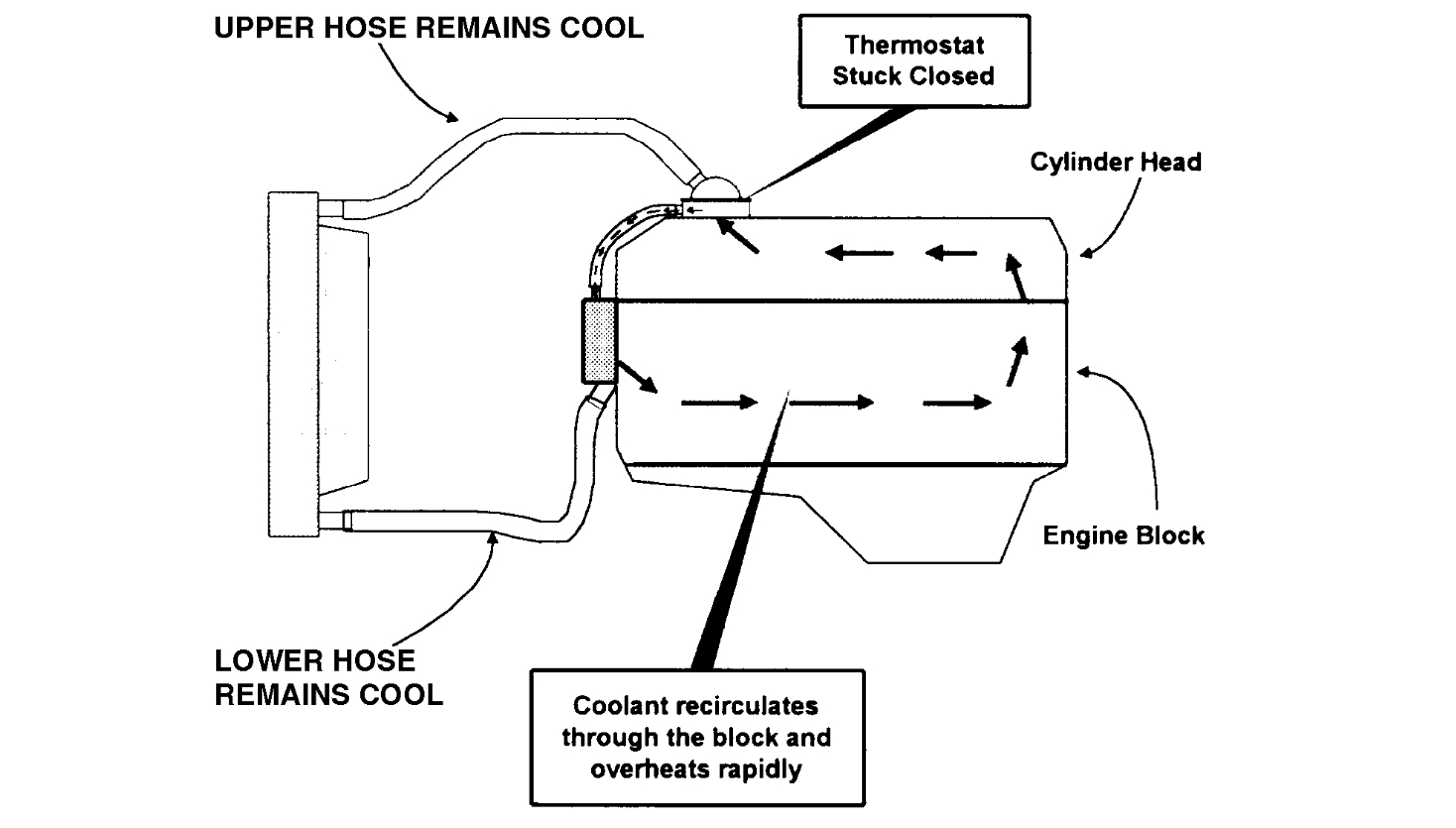 UPPER HOSE REMAINS COOL

Thermostat Stuck Closed

Cylinder Head

Engine Block

LOWER HOSE REMAINS COOL

Coolant recirculates through the block and overheats rapidly