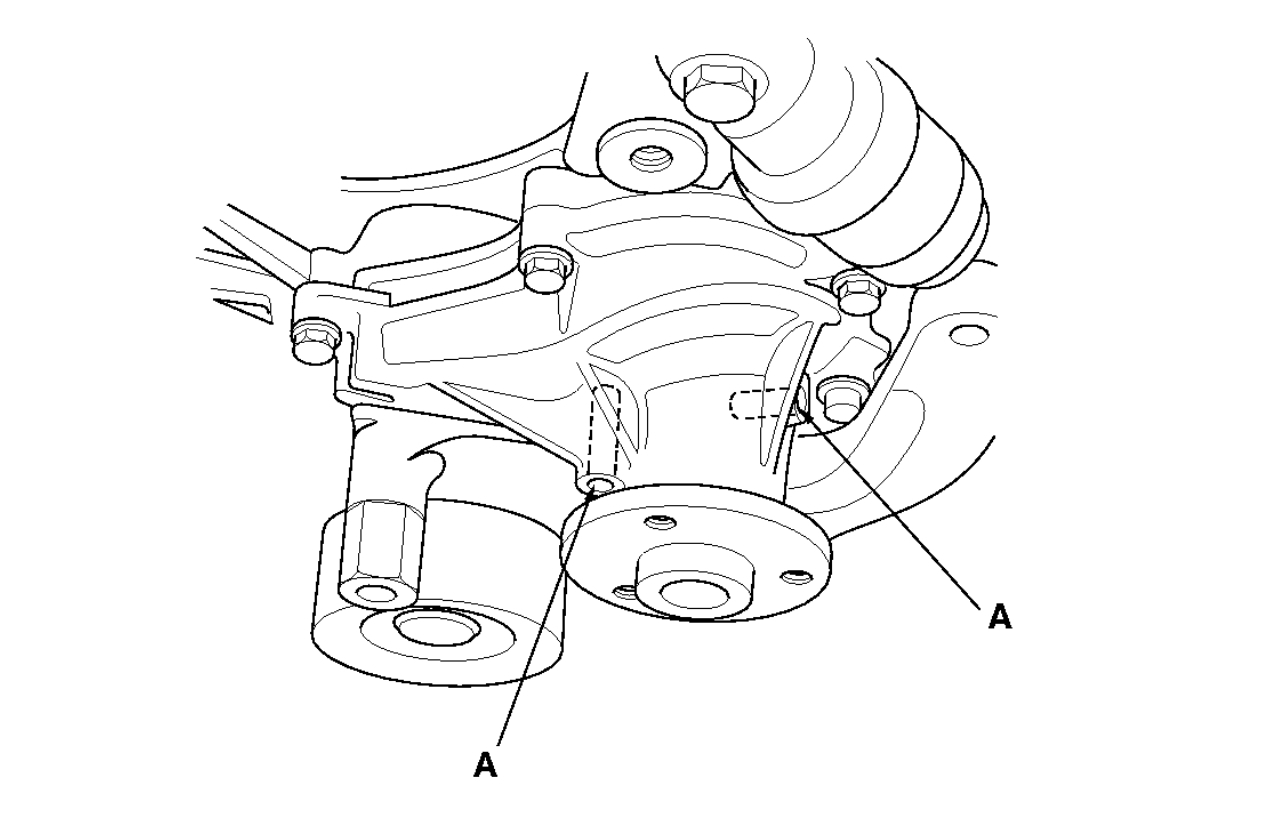 A

A