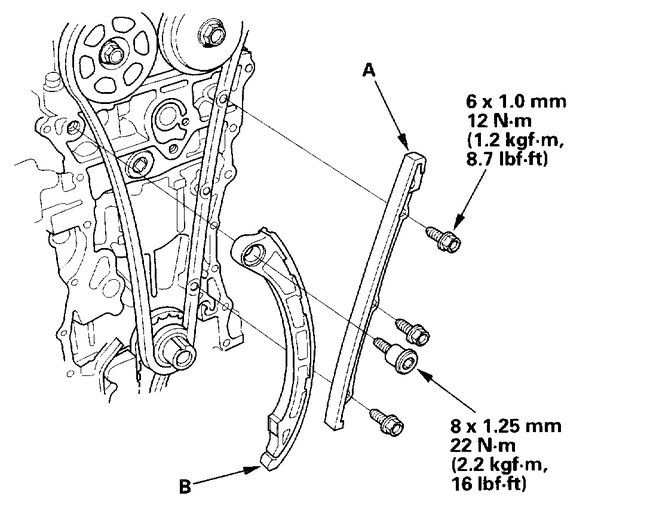 A

6 x 1.0 mm
12 N·m
(1.2 kgf·m,
8.7 lbf·ft)

8 x 1.25 mm
22 N·m
(2.2 kgf·m,
16 lbf·ft)

B