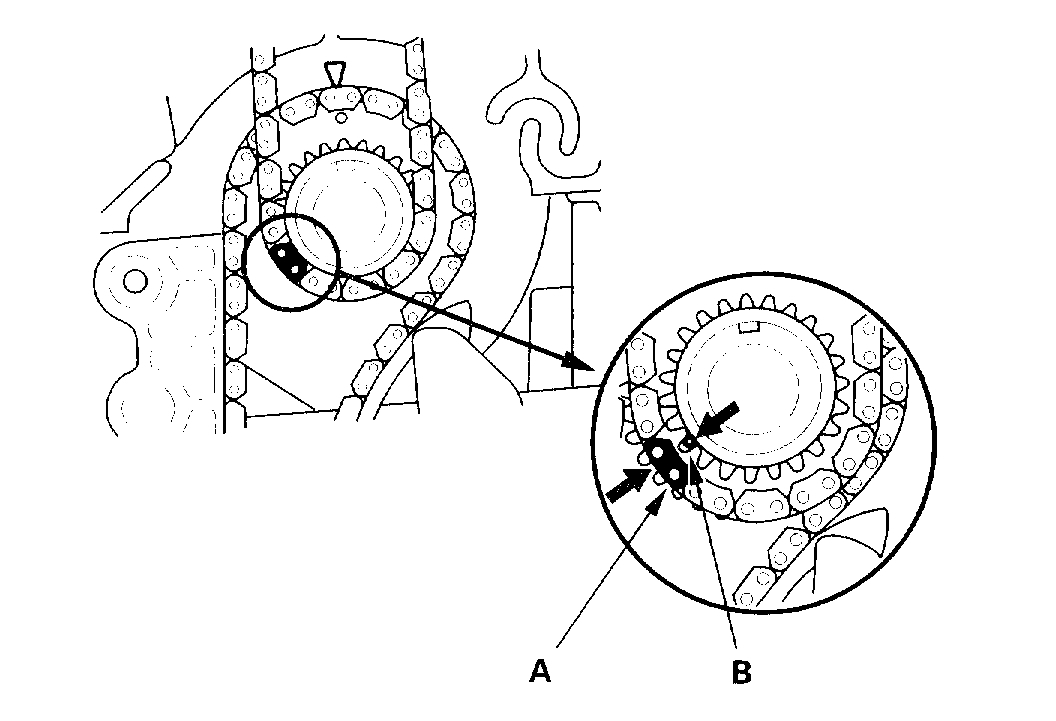 A

B