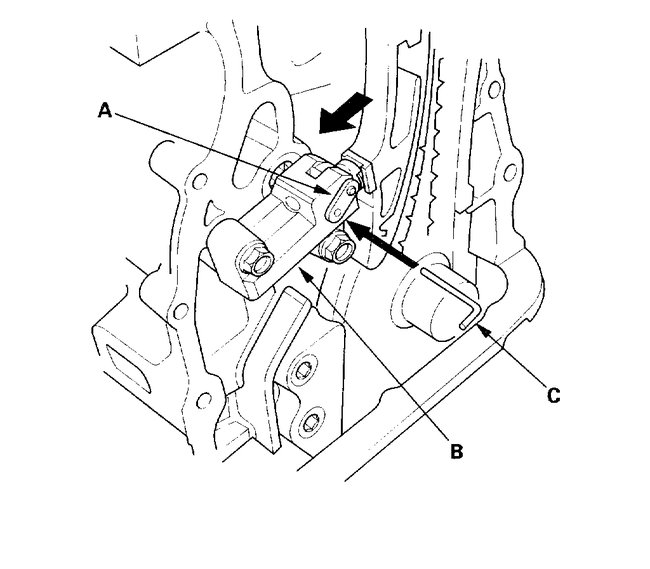 A

C

B