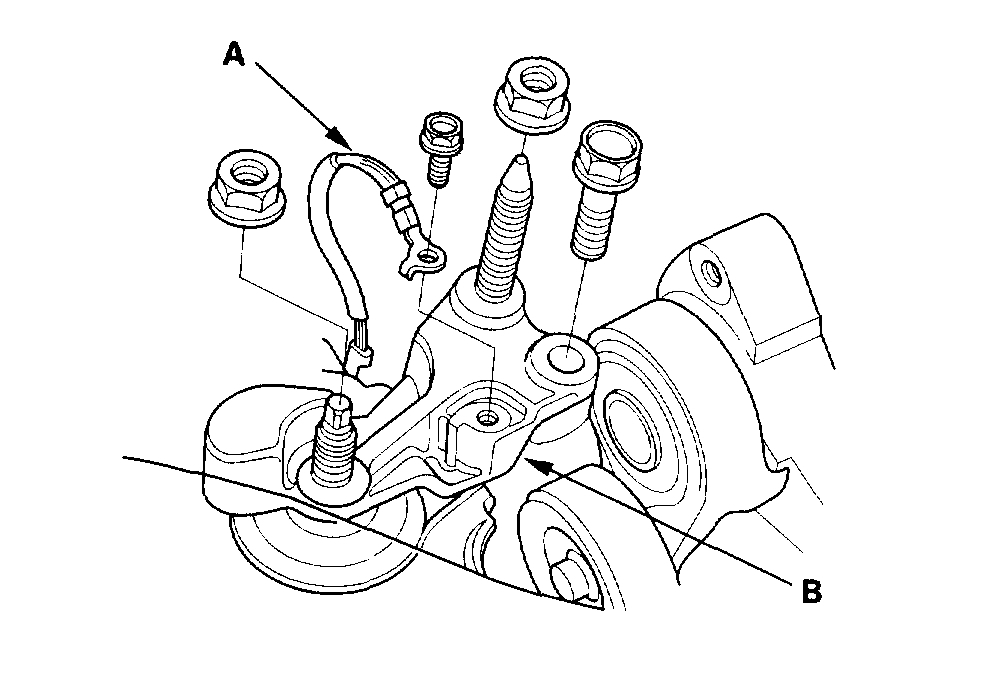 A

B