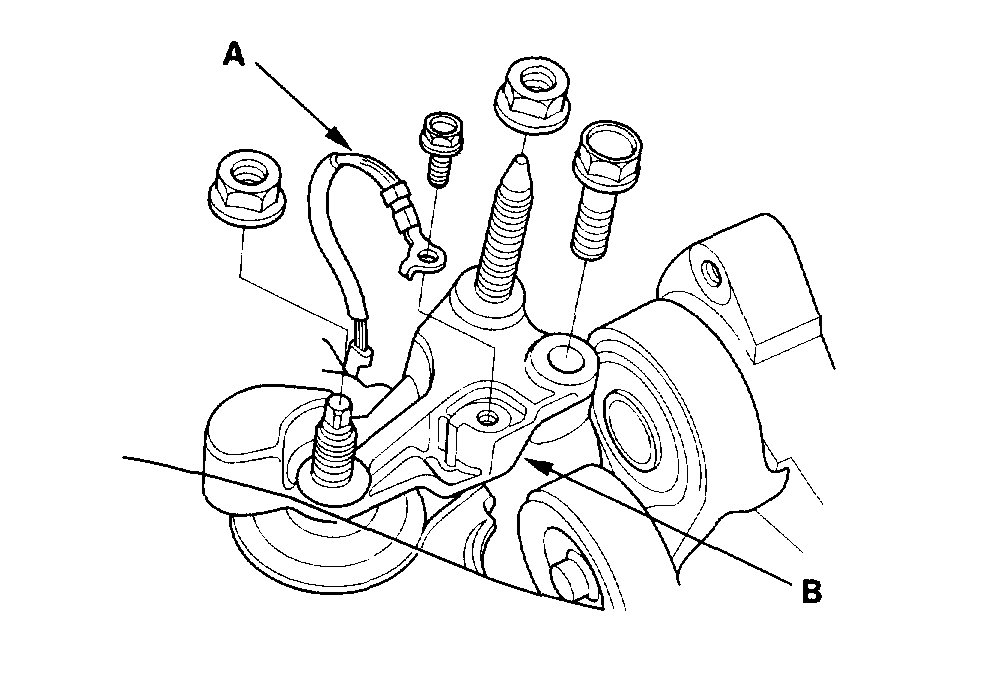 A

B