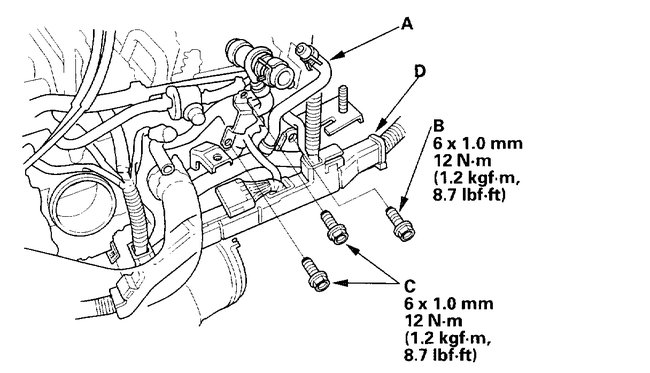 A

D

B
6 x 1.0 mm
12 N·m
(1.2 kgf·m,
8.7 lbf·ft)

C
6 x 1.0 mm
12 N·m
(1.2 kgf·m,
8.7 lbf·ft)