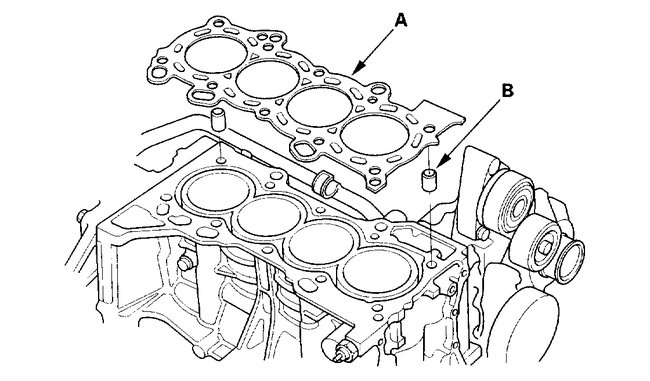 A

B