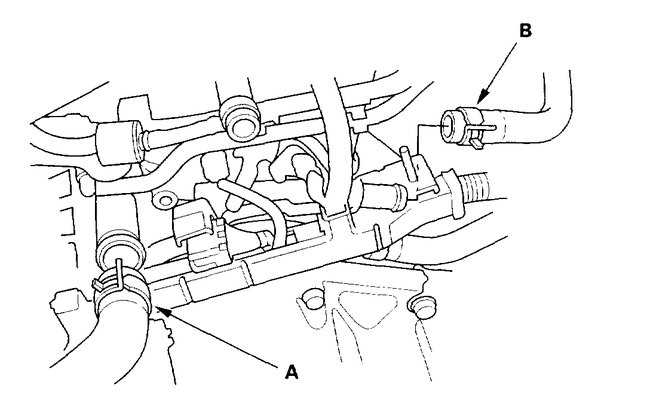 B

A