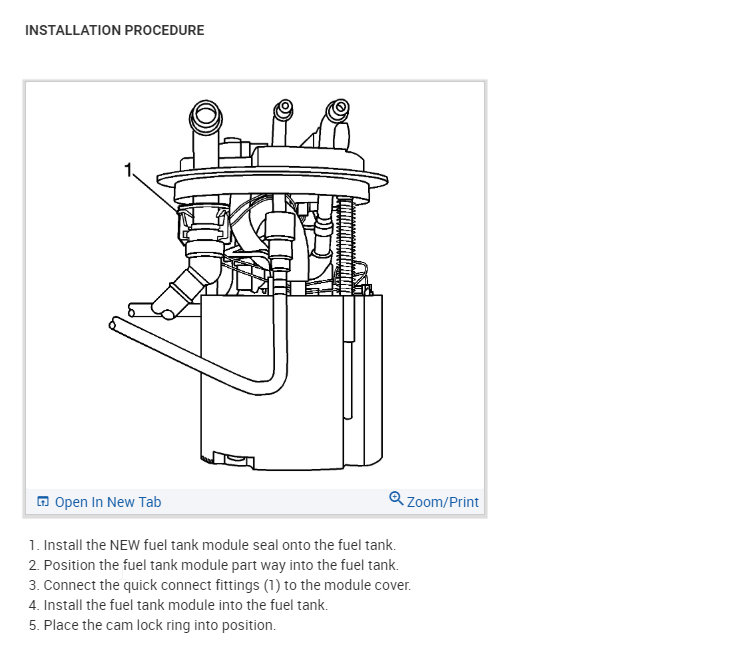 INSTALLATION PROCEDURE

1

Open In New Tab

Zoom/Print

1. Install the NEW fuel tank module seal onto the fuel tank.
2. Position the fuel tank module part way into the fuel tank.
3. Connect the quick connect fittings (1) to the module cover.
4. Install the fuel tank module into the fuel tank.
5. Place the cam lock ring into position.