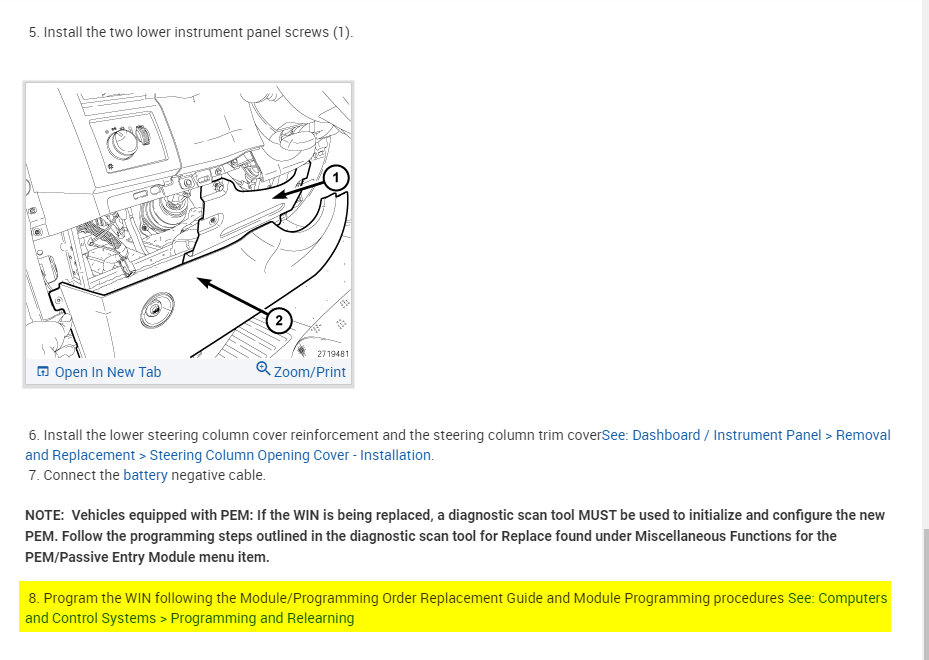 5. Install the two lower instrument panel screws (1).

1

2

2719481

Open In New Tab

Zoom/Print

6. Install the lower steering column cover reinforcement and the steering column trim coverSee: Dashboard / Instrument Panel > Removal and Replacement > Steering Column Opening Cover - Installation.
7. Connect the battery negative cable.

NOTE: Vehicles equipped with PEM: If the WIN is being replaced, a diagnostic scan tool MUST be used to initialize and configure the new PEM. Follow the programming steps outlined in the diagnostic scan tool for Replace found under Miscellaneous Functions for the PEM/Passive Entry Module menu item.

8. Program the WIN following the Module/Programming Order Replacement Guide and Module Programming procedures See: Computers and Control Systems > Programming and Relearning