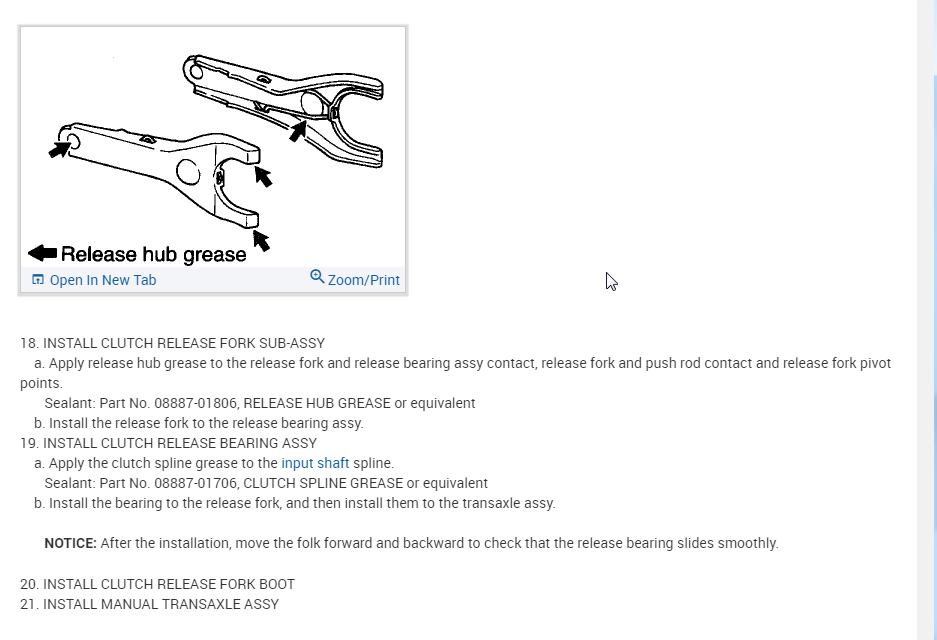 Release hub grease
Open In New Tab
Zoom/Print

18. INSTALL CLUTCH RELEASE FORK SUB-ASSY
a. Apply release hub grease to the release fork and release bearing assy contact, release fork and push rod contact and release fork pivot points.
Sealant: Part No. 08887-01806, RELEASE HUB GREASE or equivalent
b. Install the release fork to the release bearing assy.
19. INSTALL CLUTCH RELEASE BEARING ASSY
a. Apply the clutch spline grease to the input shaft spline.
Sealant: Part No. 08887-01706, CLUTCH SPLINE GREASE or equivalent
b. Install the bearing to the release fork, and then install them to the transaxle assy.

NOTICE: After the installation, move the folk forward and backward to check that the release bearing slides smoothly.

20. INSTALL CLUTCH RELEASE FORK BOOT
21. INSTALL MANUAL TRANSAXLE ASSY