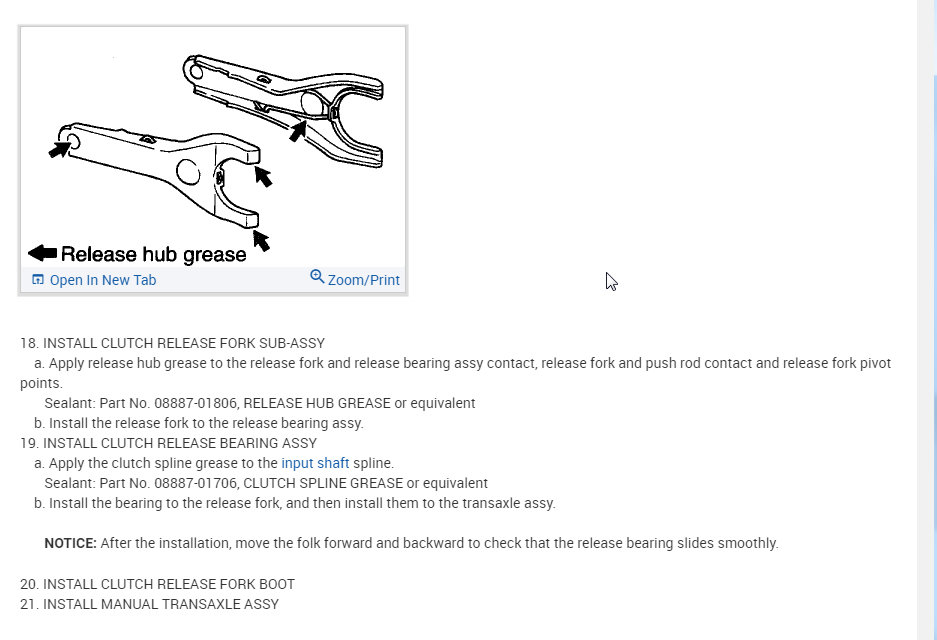 Release hub grease

Open In New Tab

Zoom/Print

18. INSTALL CLUTCH RELEASE FORK SUB-ASSY

a. Apply release hub grease to the release fork and release bearing assy contact, release fork and push rod contact and release fork pivot points.

Sealant: Part No. 08887-01806, RELEASE HUB GREASE or equivalent

b. Install the release fork to the release bearing assy.

19. INSTALL CLUTCH RELEASE BEARING ASSY

a. Apply the clutch spline grease to the input shaft spline.

Sealant: Part No. 08887-01706, CLUTCH SPLINE GREASE or equivalent

b. Install the bearing to the release fork, and then install them to the transaxle assy.

NOTICE: After the installation, move the folk forward and backward to check that the release bearing slides smoothly.

20. INSTALL CLUTCH RELEASE FORK BOOT

21. INSTALL MANUAL TRANSAXLE ASSY